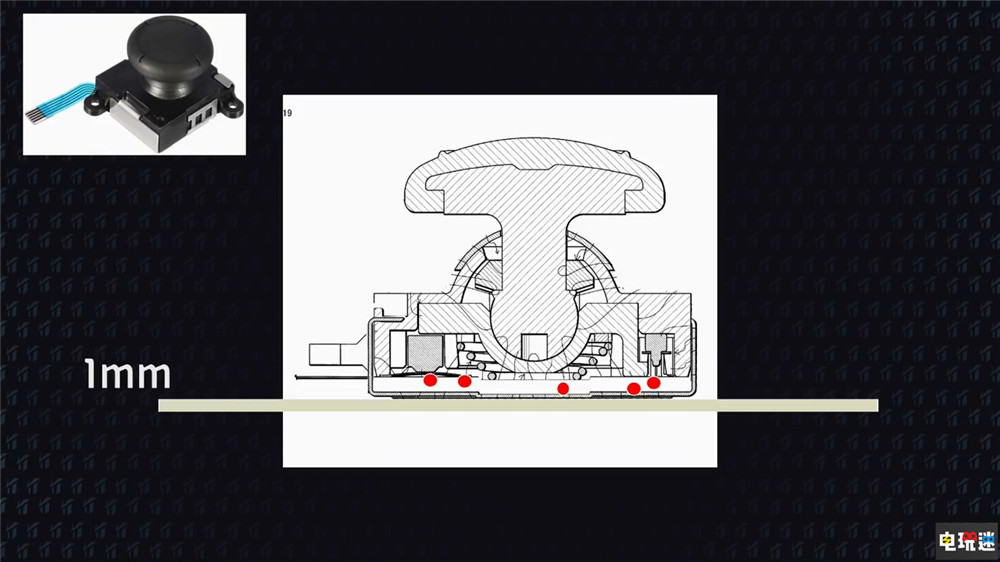 19

1mm

电玩迷