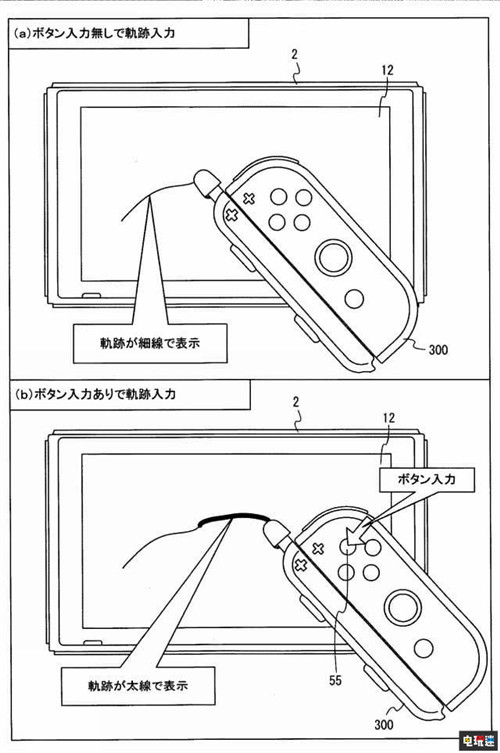 (a)ボタン入力無しで軌跡入力

2

12

軌跡が細線で表示

300

(b)ボタン入力ありで軌跡入力

2

12

ボタン入力

軌跡が太線で表示

55

300

电玩迷