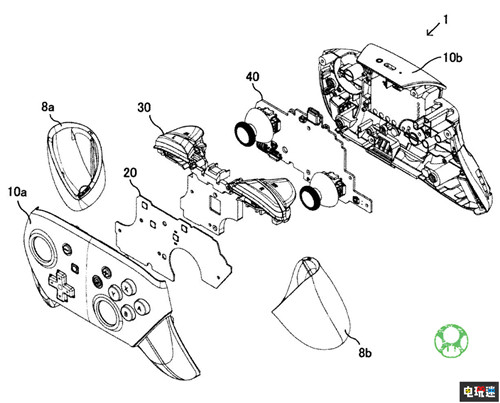 1

10b

40

30

8a

20

10a

8b

电玩迷